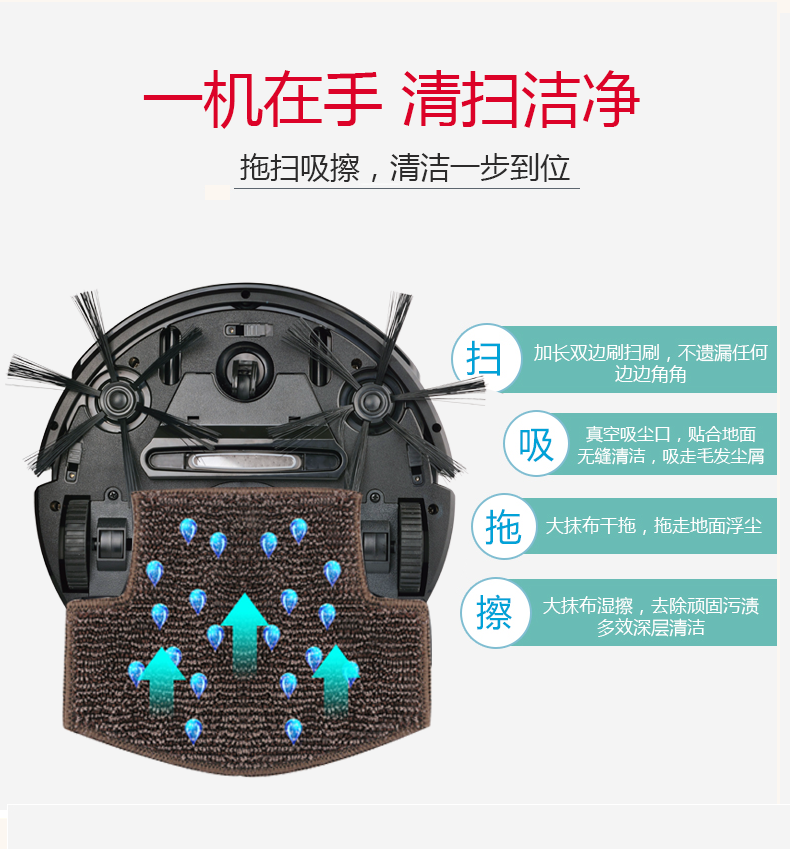 一机在手 清扫洁净

拖扫吸擦，清洁一步到位

扫 加长双边刷扫刷，不遗漏任何边边角角

吸 真空吸尘口，贴合地面无缝清洁，吸走毛发尘屑

拖 大抹布干拖，拖走地面浮尘

擦 大抹布湿擦，去除顽固污渍多效深层清洁