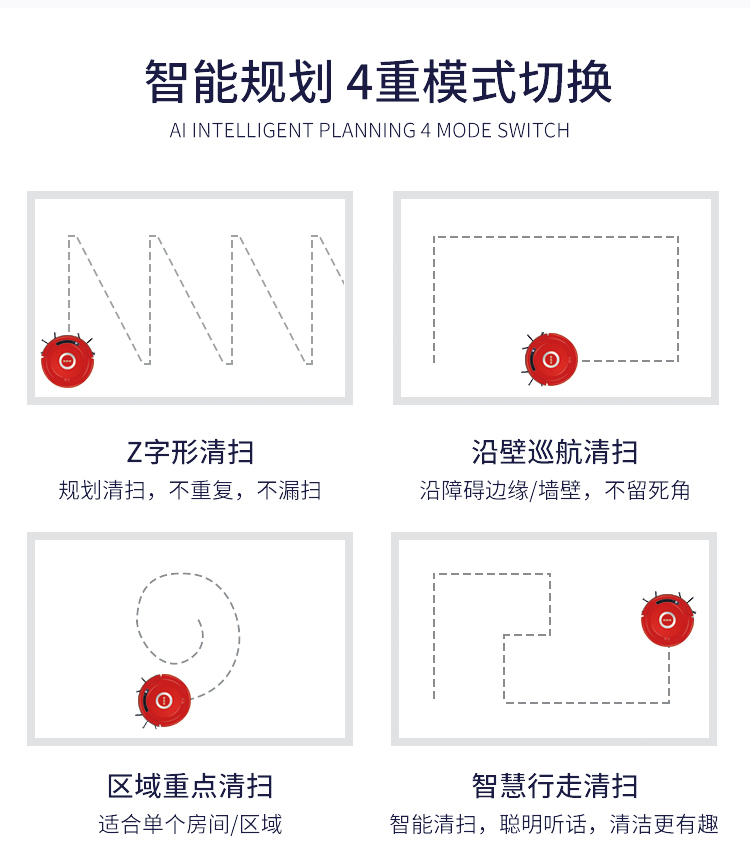 智能规划 4重模式切换
AI INTELLIGENT PLANNING 4 MODE SWITCH

Z字形清扫
规划清扫，不重复，不漏扫

沿壁巡航清扫
沿障碍边缘/墙壁，不留死角

区域重点清扫
适合单个房间/区域

智慧行走清扫
智能清扫，聪明听话，清洁更有趣